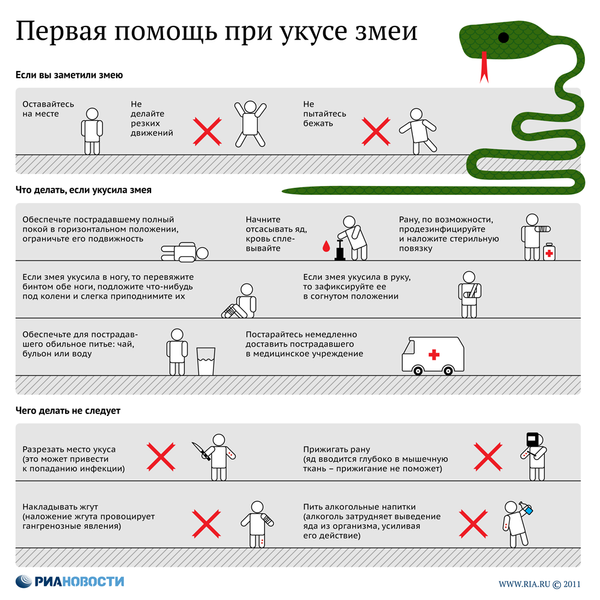 Первая помощь при укусе змеи

Если вы заметили змею

Оставайтесь на месте

Не делайте резких движений

Не пытайтесь бежать

Что делать, если укусила змея

Обеспечьте пострадавшему полный покой в горизонтальном положении, ограничьте его подвижность

Начните отсасывать яд, кровь сплевывайте

Рану, по возможности, продезинфицируйте и наложите стерильную повязку

Если змея укусила в ногу, то перевяжите бинтом обе ноги, подложите что-нибудь под колени и слегка приподнимите их

Если змея укусила в руку, то зафиксируйте ее в согнутом положении

Обеспечьте для пострадавшего обильное питье: чай, бульон или воду

Постарайтесь немедленно доставить пострадавшего в медицинское учреждение

Чего делать не следует

Разрезать место укуса (это может привести к попаданию инфекции)

Прижигать рану (яд вводится глубоко в мышечную ткань – прижигание не поможет)

Накладывать жгут (наложение жгута провоцирует гангренозные явления)

Пить алкогольные напитки (алкоголь затрудняет выведение яда из организма, усиливая его действие)

РИАНОВОСТИ

WWW.RIA.RU © 2011